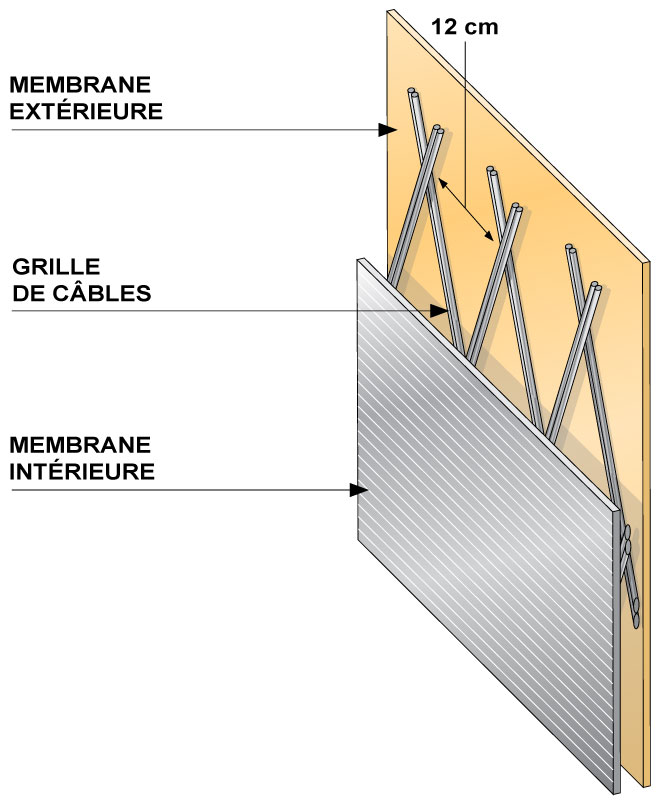 12 cm

MEMBRANE EXTÉRIEURE

GRILLE DE CÂBLES

MEMBRANE INTÉRIEURE